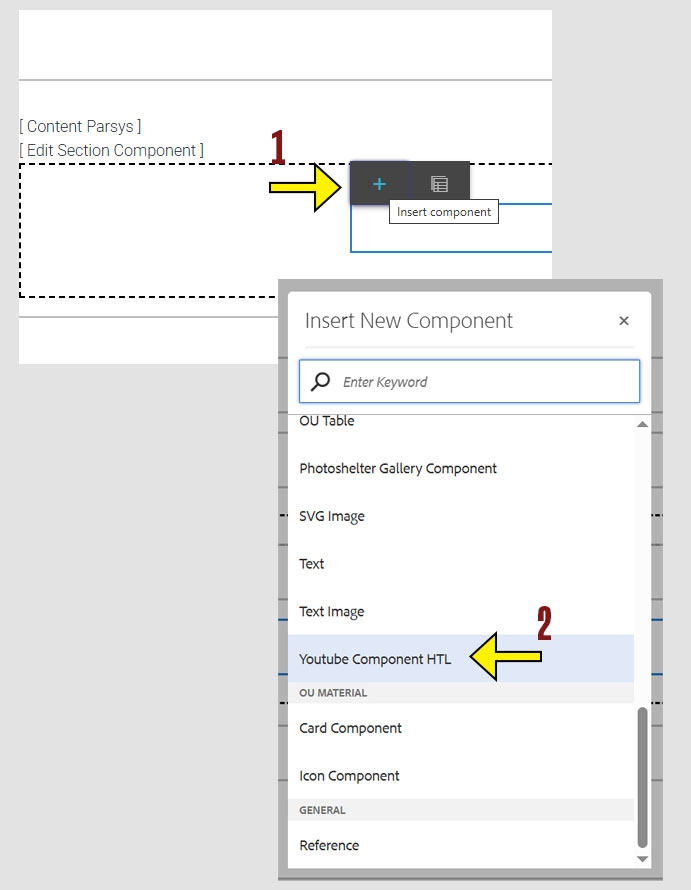 [ Content Parsys ]
[ Edit Section Component ]

1

+

Insert component

Insert New Component

×

Enter Keyword

OU Table

Photoshelter Gallery Component

SVG Image

Text

Text Image

2

Youtube Component HTL

OU MATERIAL

Card Component

Icon Component

GENERAL

Reference