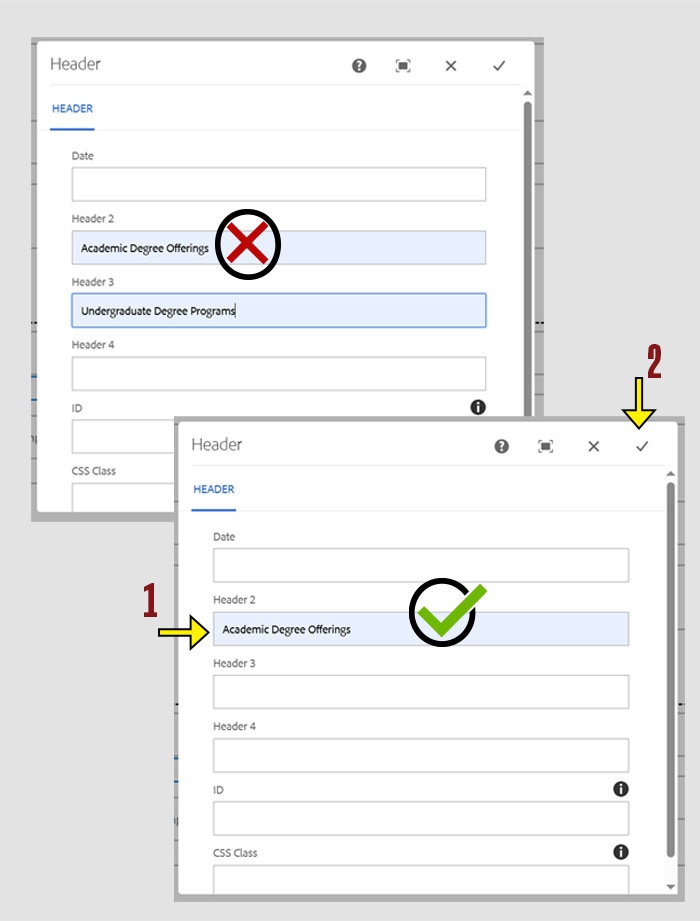 Header

HEADER

Date

Header 2

Academic Degree Offerings

Header 3

Undergraduate Degree Programs

Header 4

ID

CSS Class

2

Header

HEADER

Date

Header 2

1

Academic Degree Offerings

Header 3

Header 4

ID

CSS Class